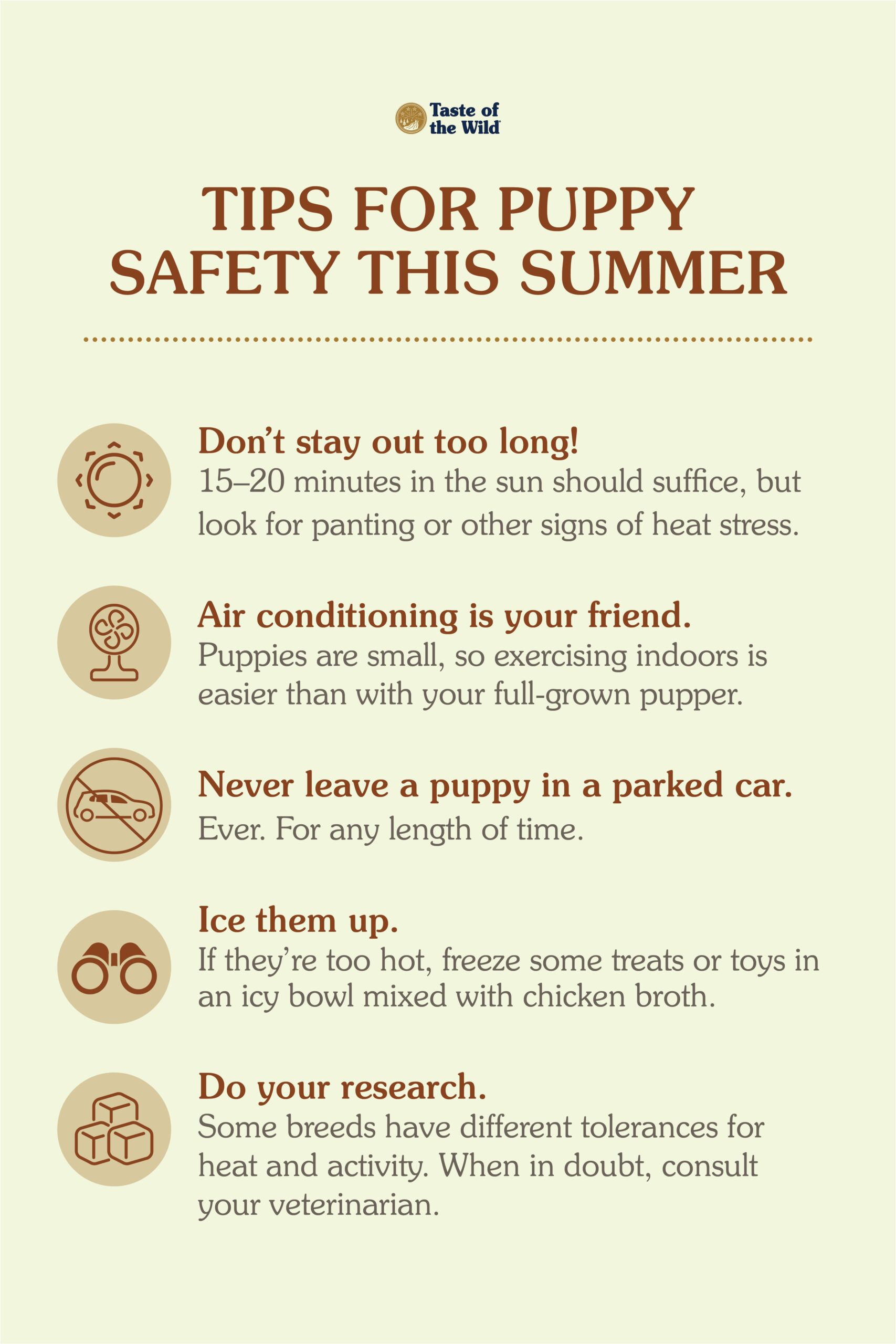 Taste of the Wild

TIPS FOR PUPPY SAFETY THIS SUMMER

Don't stay out too long!
15–20 minutes in the sun should suffice, but look for panting or other signs of heat stress.

Air conditioning is your friend.
Puppies are small, so exercising indoors is easier than with your full-grown pupper.

Never leave a puppy in a parked car.
Ever. For any length of time.

Ice them up.
If they're too hot, freeze some treats or toys in an icy bowl mixed with chicken broth.

Do your research.
Some breeds have different tolerances for heat and activity. When in doubt, consult your veterinarian.