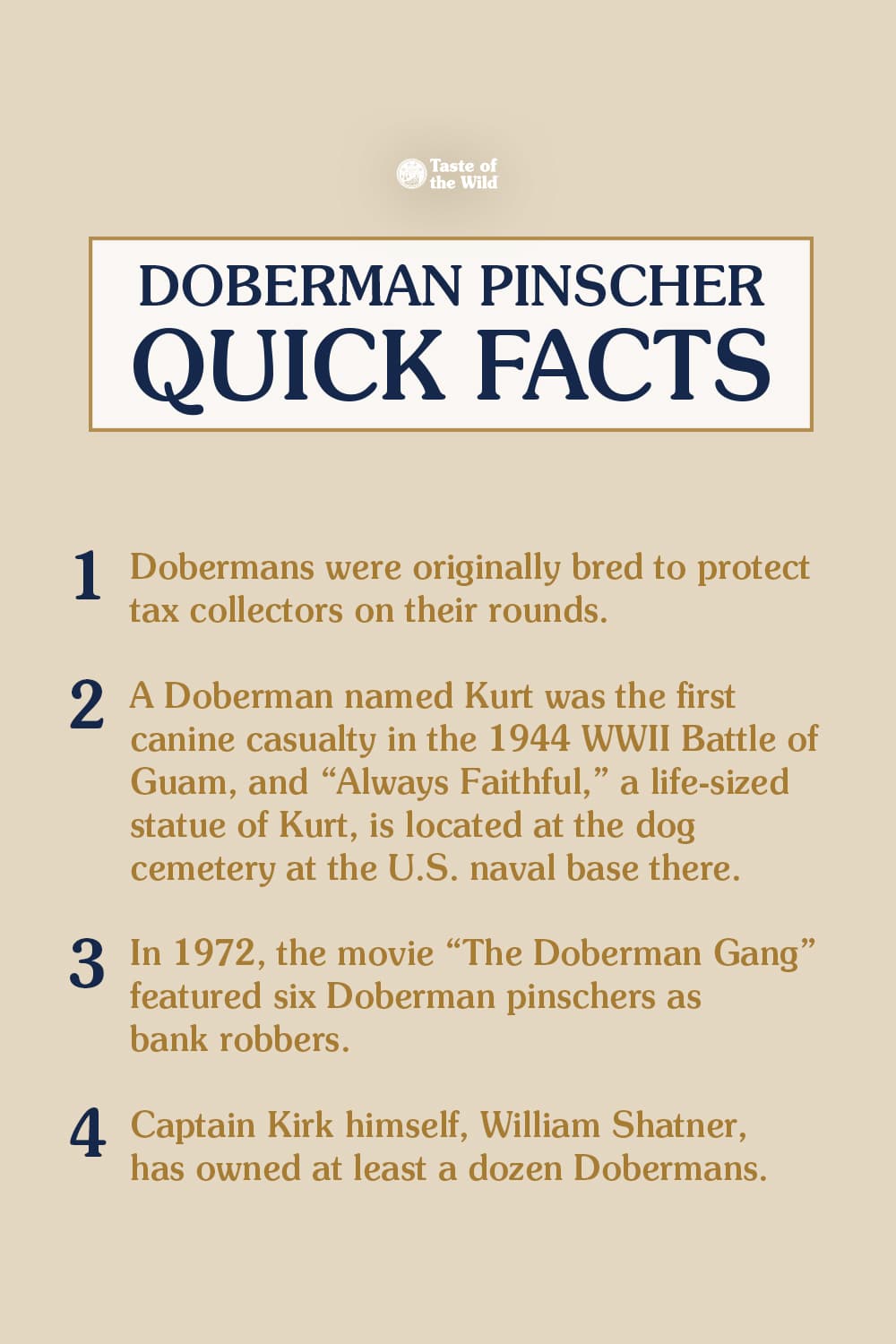 Taste of the Wild

DOBERMAN PINSCHER
QUICK FACTS

1 Dobermans were originally bred to protect tax collectors on their rounds.

2 A Doberman named Kurt was the first canine casualty in the 1944 WWII Battle of Guam, and “Always Faithful,” a life-sized statue of Kurt, is located at the dog cemetery at the U.S. naval base there.

3 In 1972, the movie “The Doberman Gang” featured six Doberman pinschers as bank robbers.

4 Captain Kirk himself, William Shatner, has owned at least a dozen Dobermans.